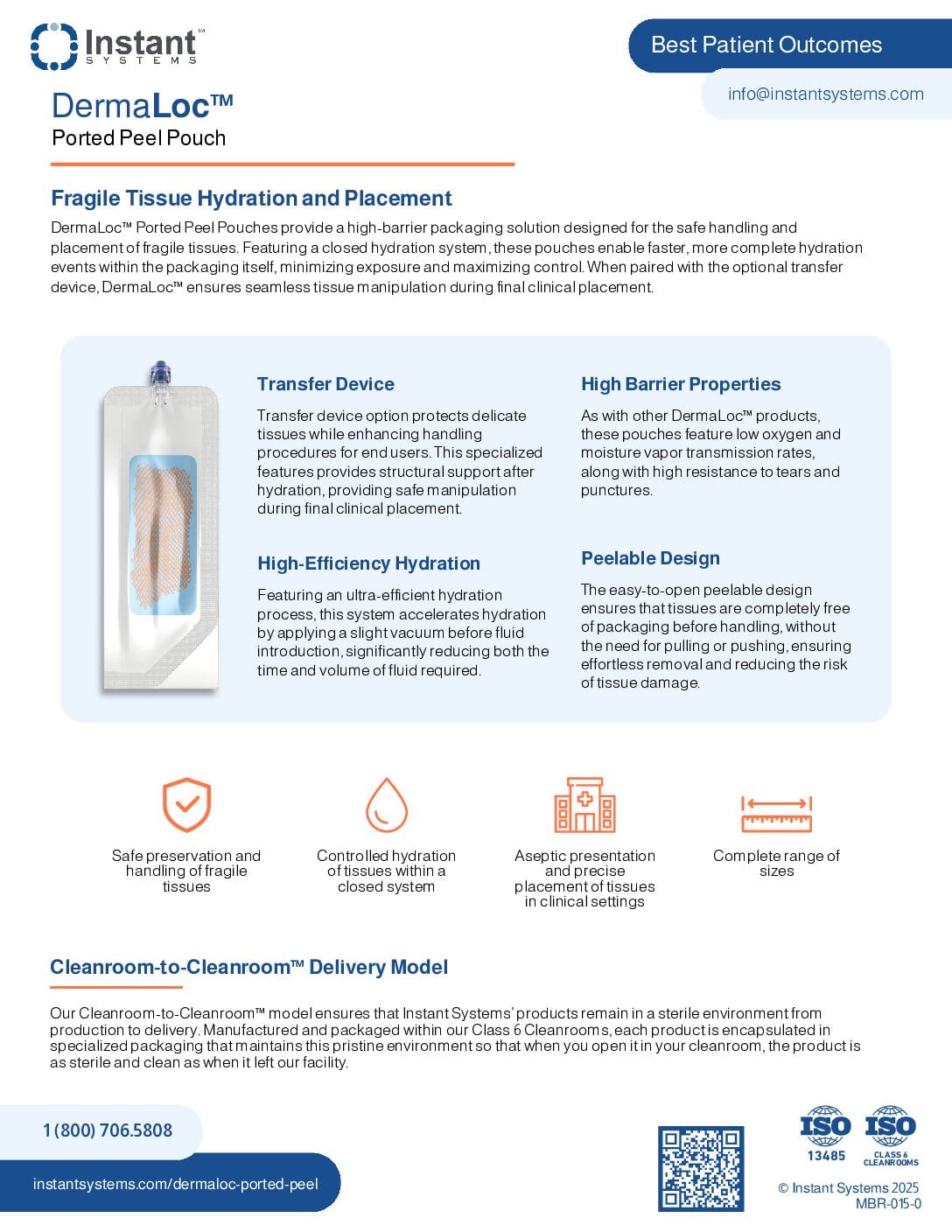 Instant™
SYSTEMS

Best Patient Outcomes

info@instantsystems.com

DermaLoc™
Ported Peel Pouch

Fragile Tissue Hydration and Placement

DermaLoc™ Ported Peel Pouches provide a high-barrier packaging solution designed for the safe handling and placement of fragile tissues. Featuring a closed hydration system, these pouches enable faster, more complete hydration events within the packaging itself, minimizing exposure and maximizing control. When paired with the optional transfer device, DermaLoc™ ensures seamless tissue manipulation during final clinical placement.

Transfer Device

Transfer device option protects delicate tissues while enhancing handling procedures for end users. This specialized features provides structural support after hydration, providing safe manipulation during final clinical placement.

High-Efficiency Hydration

Featuring an ultra-efficient hydration process, this system accelerates hydration by applying a slight vacuum before fluid introduction, significantly reducing both the time and volume of fluid required.

High Barrier Properties

As with other DermaLoc™ products, these pouches feature low oxygen and moisture vapor transmission rates, along with high resistance to tears and punctures.

Peelable Design

The easy-to-open peelable design ensures that tissues are completely free of packaging before handling, without the need for pulling or pushing, ensuring effortless removal and reducing the risk of tissue damage.

Safe preservation and handling of fragile tissues

Controlled hydration of tissues within a closed system

Aseptic presentation and precise placement of tissues in clinical settings

Complete range of sizes

Cleanroom-to-Cleanroom™ Delivery Model

Our Cleanroom-to-Cleanroom™ model ensures that Instant Systems' products remain in a sterile environment from production to delivery. Manufactured and packaged within our Class 6 Cleanrooms, each product is encapsulated in specialized packaging that maintains this pristine environment so that when you open it in your cleanroom, the product is as sterile and clean as when it left our facility.

1 (800) 706.5808

instantsystems.com/dermaloc-ported-peel

ISO 13485
ISO CLASS 6 CLEANROOMS

© Instant Systems 2025
MBR-015-0